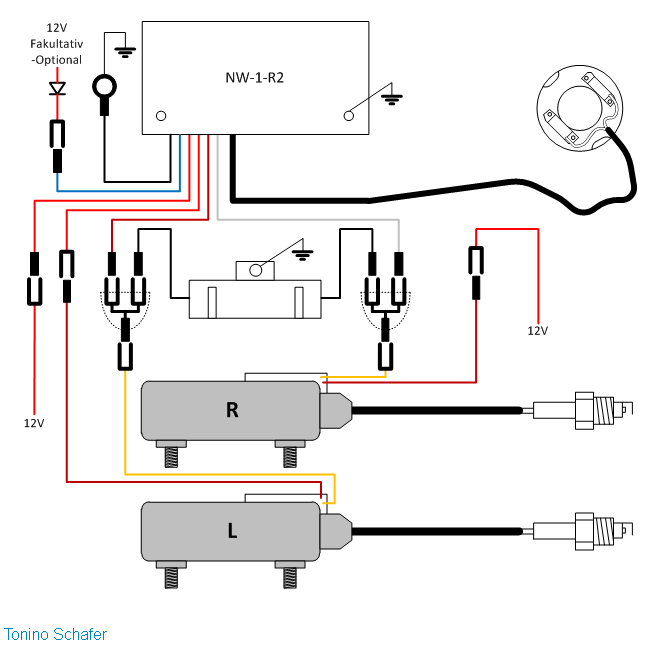 12V
Fakultativ
-Optional

NW-1-R2

12V

12V

R

L

Tonino Schafer